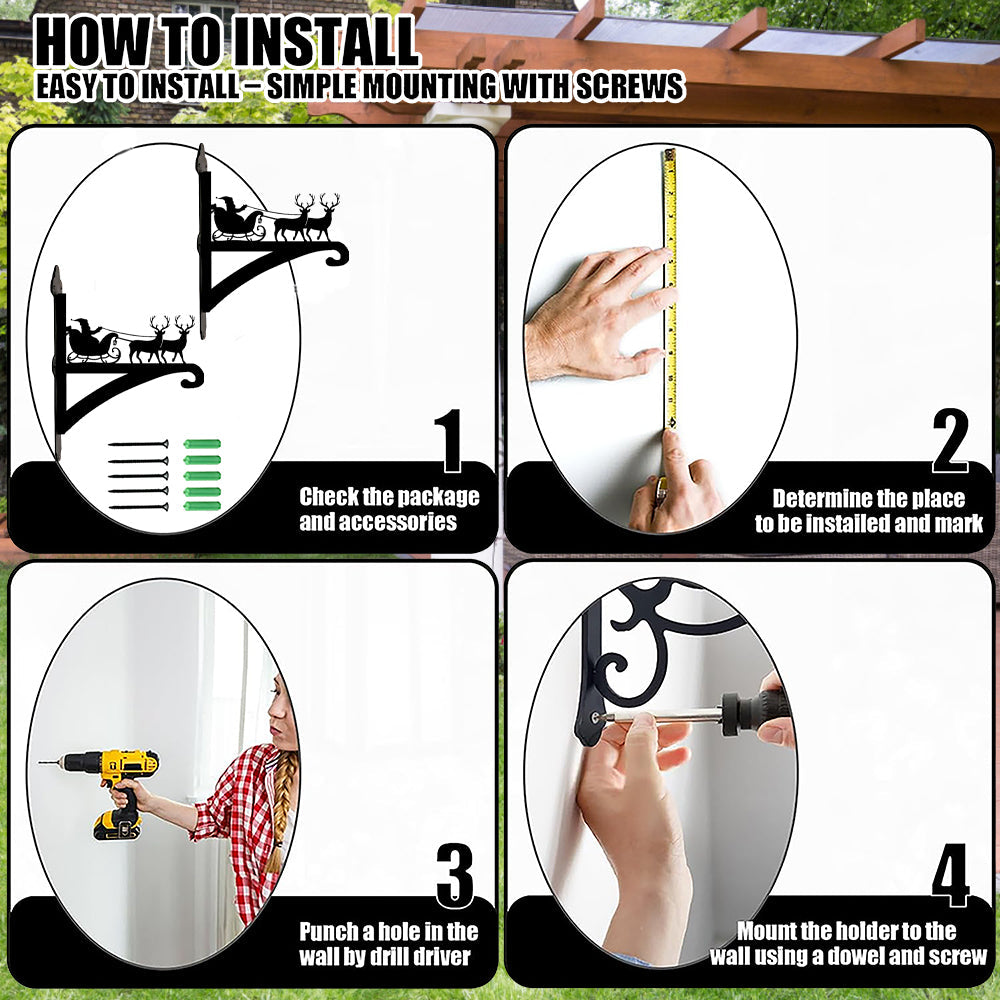 HOW TO INSTALL
EASY TO INSTALL – SIMPLE MOUNTING WITH SCREWS

1
Check the package and accessories

2
Determine the place to be installed and mark

3
Punch a hole in the wall by drill driver

4
Mount the holder to the wall using a dowel and screw